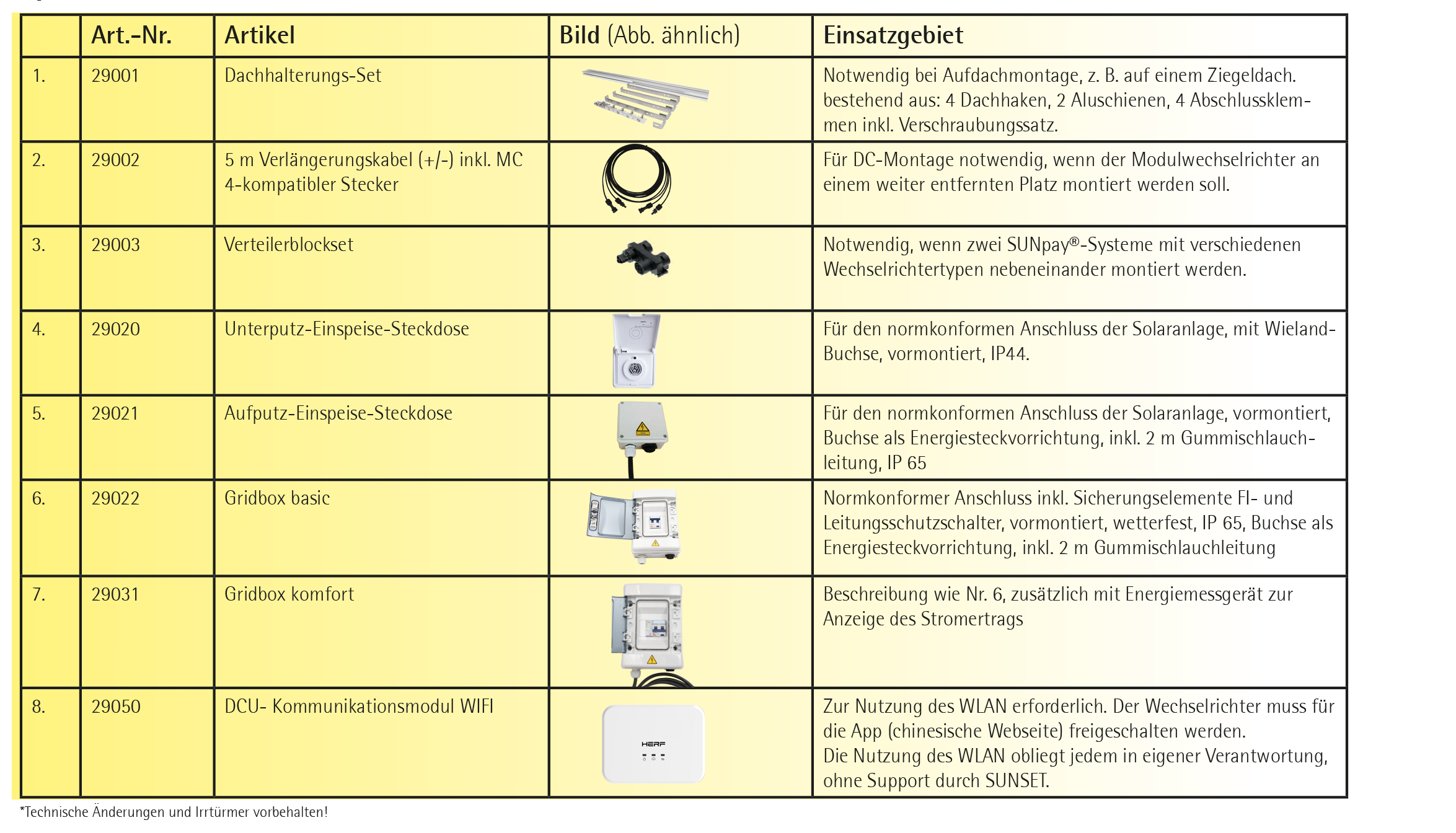 |  | Art.-Nr. | Artikel | Bild (Abb. ähnlich) | Einsatzgebiet |
|---|---|---|---|---|
| 1. | 29001 | Dachhalterungs-Set |  | Notwendig bei Aufdachmontage, z. B. auf einem Ziegeldach. bestehend aus: 4 Dachhaken, 2 Aluschienen, 4 Abschlussklemmen inkl. Verschraubungssatz. |
| 2. | 29002 | 5 m Verlängerungskabel (+/-) inkl. MC 4-kompatibler Stecker |  | Für DC-Montage notwendig, wenn der Modulwechselrichter an einem weiter entfernten Platz montiert werden soll. |
| 3. | 29003 | Verteilerblockset |  | Notwendig, wenn zwei SUNpay®-Systeme mit verschiedenen Wechselrichtertypen nebeneinander montiert werden. |
| 4. | 29020 | Unterputz-Einspeise-Steckdose |  | Für den normkonformen Anschluss der Solaranlage, mit Wieland-Buchse, vormontiert, IP44. |
| 5. | 29021 | Aufputz-Einspeise-Steckdose |  | Für den normkonformen Anschluss der Solaranlage, vormontiert, Buchse als Energiesteckvorrichtung, inkl. 2 m Gummischlauchleitung, IP 65 |
| 6. | 29022 | Gridbox basic |  | Normkonformer Anschluss inkl. Sicherungselemente FI- und Leitungsschutzschalter, vormontiert, wetterfest, IP 65, Buchse als Energiesteckvorrichtung, inkl. 2 m Gummischlauchleitung |
| 7. | 29031 | Gridbox komfort |  | Beschreibung wie Nr. 6, zusätzlich mit Energiemessgerät zur Anzeige des Stromertrags |
| 8. | 29050 | DCU- Kommunikationsmodul WIFI | HERF | Zur Nutzung des WLAN erforderlich. Der Wechselrichter muss für die App (chinesische Webseite) freigeschalten werden. Die Nutzung des WLAN obliegt jedem in eigener Verantwortung, ohne Support durch SUNSET. |

*Technische Änderungen und Irrtürmer vorbehalten!