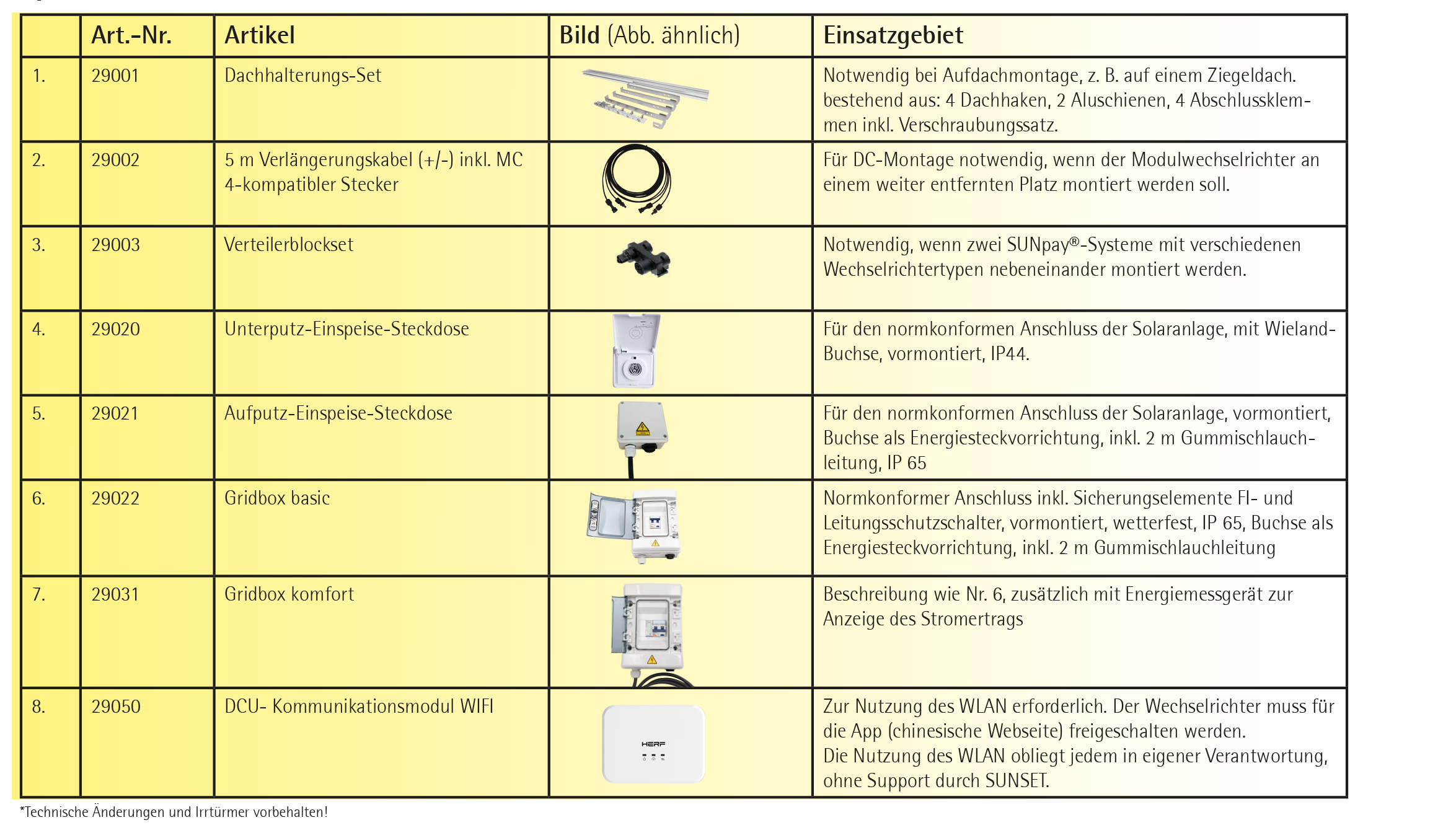 |  | Art.-Nr. | Artikel | Bild (Abb. ähnlich) | Einsatzgebiet |
|---|---|---|---|---|
| 1. | 29001 | Dachhalterungs-Set |  | Notwendig bei Aufdachmontage, z. B. auf einem Ziegeldach. bestehend aus: 4 Dachhaken, 2 Aluschienen, 4 Abschlussklemmen inkl. Verschraubungssatz. |
| 2. | 29002 | 5 m Verlängerungskabel (+/-) inkl. MC 4-kompatibler Stecker |  | Für DC-Montage notwendig, wenn der Modulwechselrichter an einem weiter entfernten Platz montiert werden soll. |
| 3. | 29003 | Verteilerblockset |  | Notwendig, wenn zwei SUNpay®-Systeme mit verschiedenen Wechselrichtertypen nebeneinander montiert werden. |
| 4. | 29020 | Unterputz-Einspeise-Steckdose |  | Für den normkonformen Anschluss der Solaranlage, mit Wieland-Buchse, vormontiert, IP44. |
| 5. | 29021 | Aufputz-Einspeise-Steckdose |  | Für den normkonformen Anschluss der Solaranlage, vormontiert, Buchse als Energiesteckvorrichtung, inkl. 2 m Gummischlauchleitung, IP 65 |
| 6. | 29022 | Gridbox basic |  | Normkonformer Anschluss inkl. Sicherungselemente FI- und Leitungsschutzschalter, vormontiert, wetterfest, IP 65, Buchse als Energiesteckvorrichtung, inkl. 2 m Gummischlauchleitung |
| 7. | 29031 | Gridbox komfort |  | Beschreibung wie Nr. 6, zusätzlich mit Energiemessgerät zur Anzeige des Stromertrags |
| 8. | 29050 | DCU- Kommunikationsmodul WIFI | HERF | Zur Nutzung des WLAN erforderlich. Der Wechselrichter muss für die App (chinesische Webseite) freigeschalten werden. Die Nutzung des WLAN obliegt jedem in eigener Verantwortung, ohne Support durch SUNSET. |

*Technische Änderungen und Irrtürmer vorbehalten!